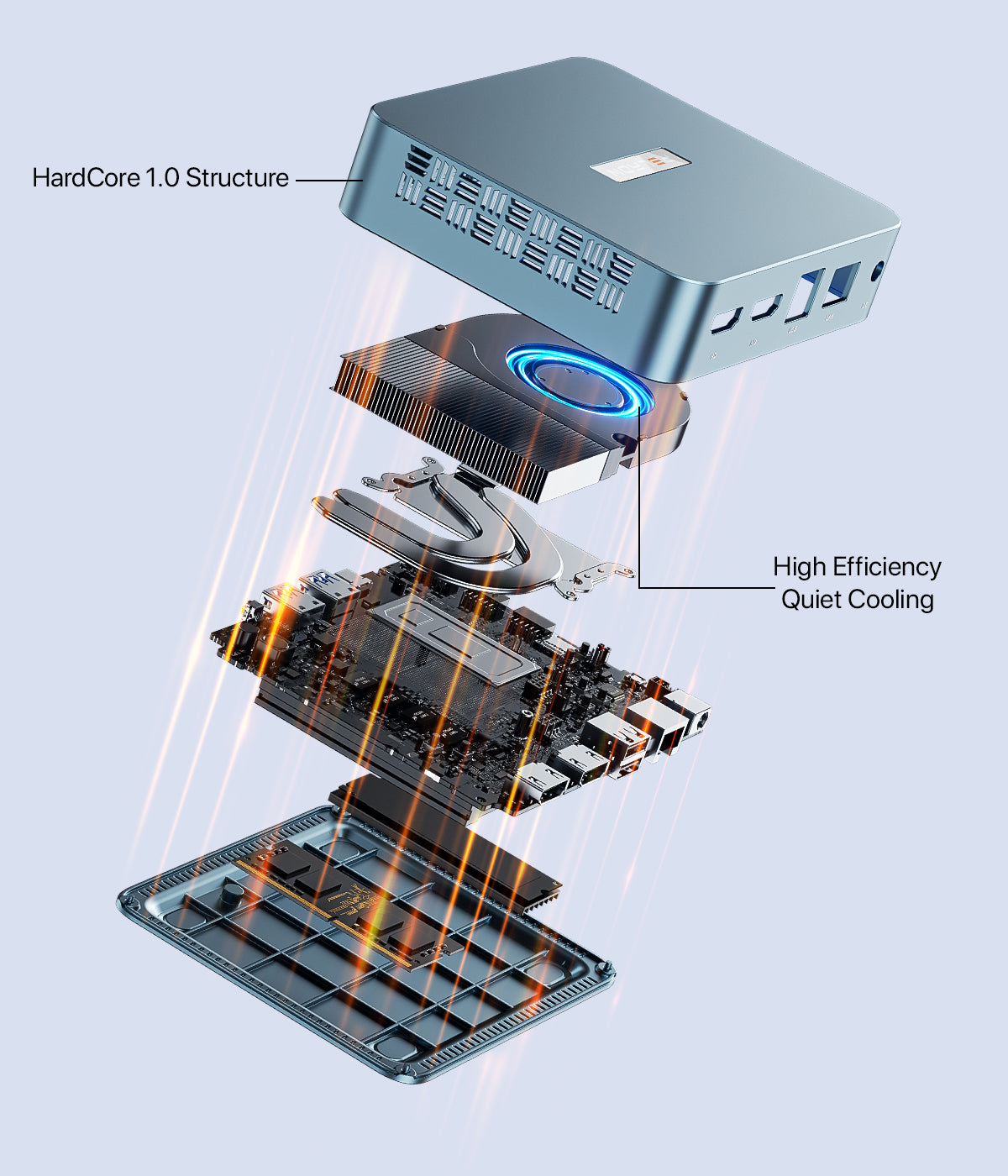 HardCore 1.0 Structure

High Efficiency
Quiet Cooling