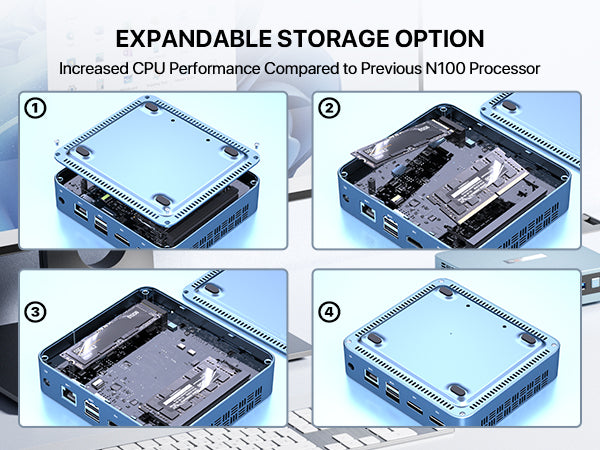 EXPANDABLE STORAGE OPTION
Increased CPU Performance Compared to Previous N100 Processor

1

2

3

4