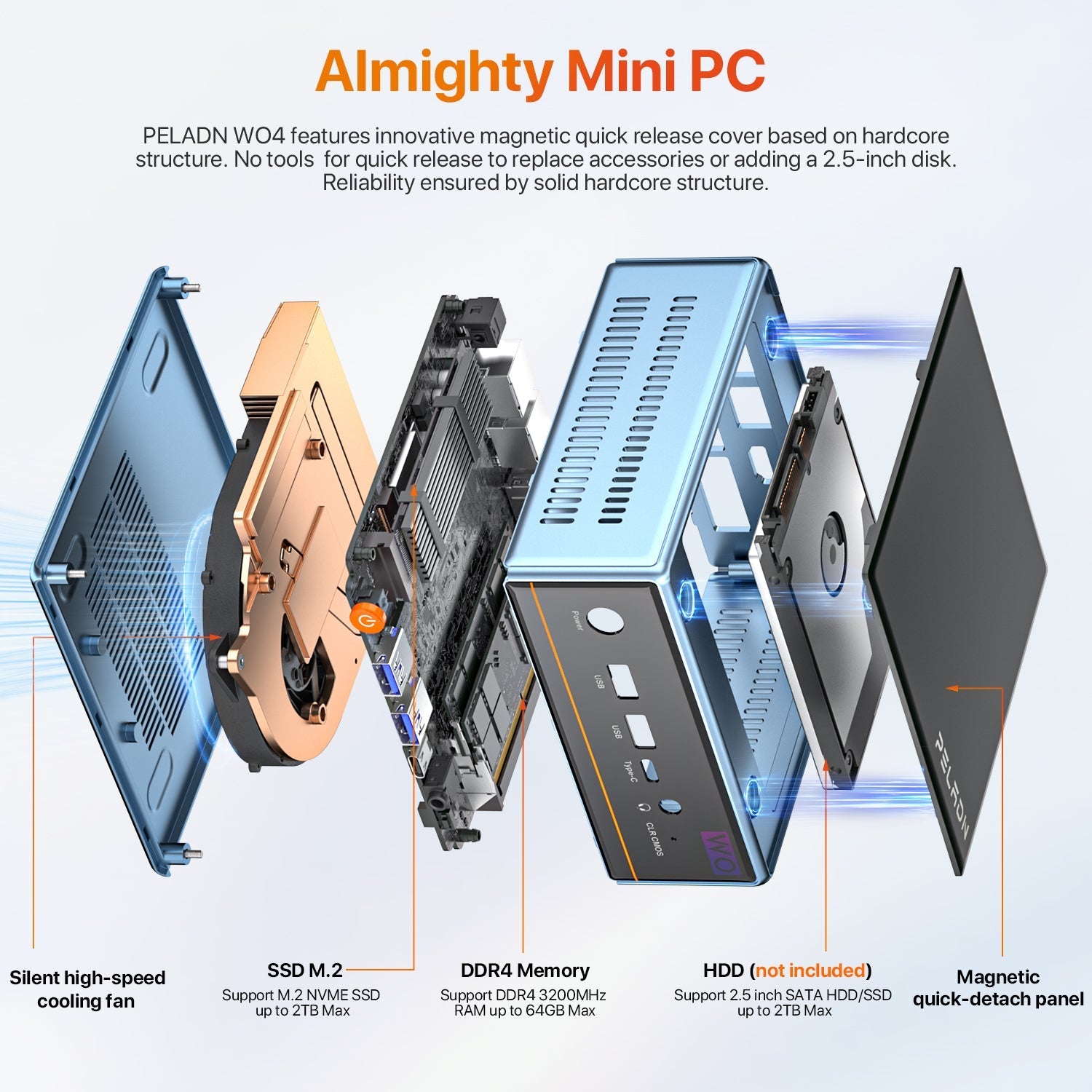 Almighty Mini PC

PELADN WO4 features innovative magnetic quick release cover based on hardcore structure. No tools  for quick release to replace accessories or adding a 2.5-inch disk. Reliability ensured by solid hardcore structure.

Power

USB

USB

Type-C

CLR CMOS

WO

PELADN

Silent high-speed cooling fan

SSD M.2
Support M.2 NVME SSD up to 2TB Max

DDR4 Memory
Support DDR4 3200MHz RAM up to 64GB Max

HDD (not included)
Support 2.5 inch SATA HDD/SSD up to 2TB Max

Magnetic quick-detach panel